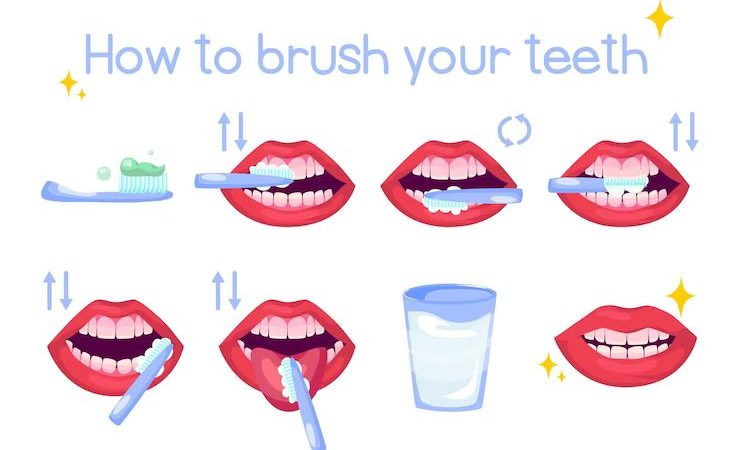 How to brush your teeth